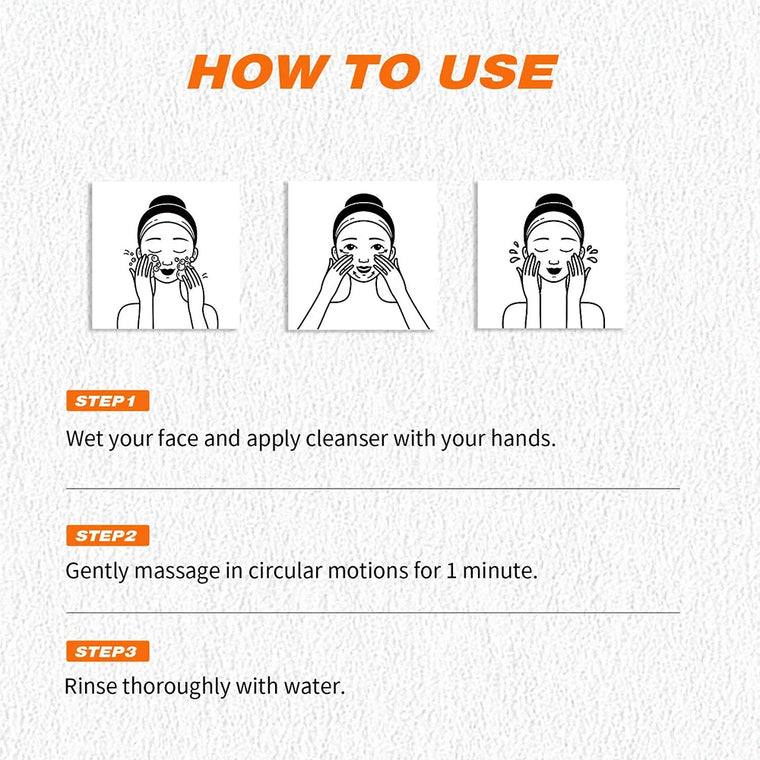 HOW TO USE

STEP1

Wet your face and apply cleanser with your hands.

STEP2

Gently massage in circular motions for 1 minute.

STEP3

Rinse thoroughly with water.